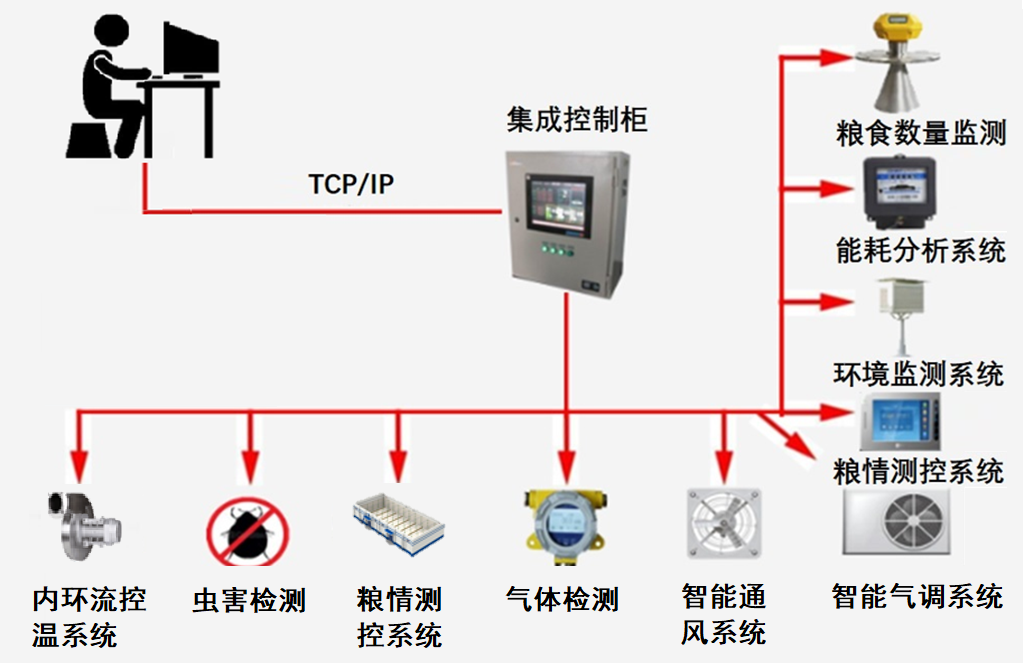 集成控制柜

TCP/IP

粮食数量监测

能耗分析系统

环境监测系统

粮情测控系统

智能气调系统

内环流控温系统

虫害检测

粮情测控系统

气体检测

智能通风系统